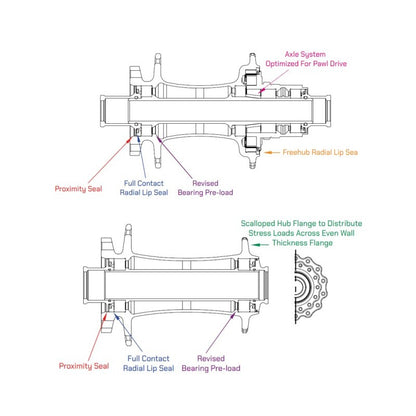 Axle System
Optimized For Pawl Drive

Freehub Radial Lip Sea

Proximity Seal

Full Contact
Radial Lip Seal

Revised
Bearing Pre-load

Scalloped Hub Flange to Distribute
Stress Loads Across Even Wall
Thickness Flange

Proximity Seal

Full Contact
Radial Lip Seal

Revised
Bearing Pre-load