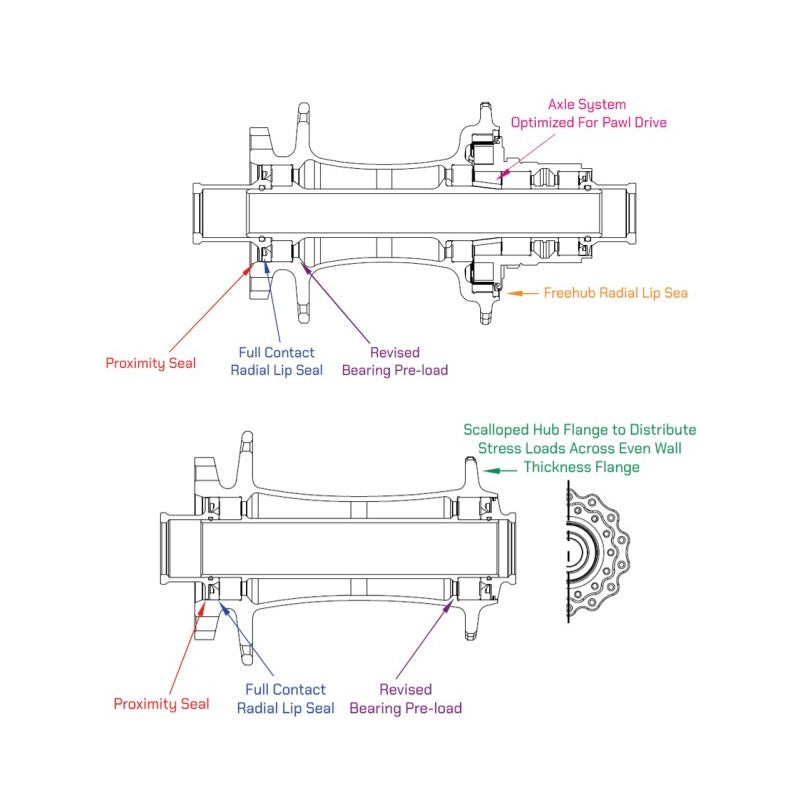 Axle System
Optimized For Pawl Drive

Freehub Radial Lip Sea

Proximity Seal

Full Contact
Radial Lip Seal

Revised
Bearing Pre-load

Scalloped Hub Flange to Distribute
Stress Loads Across Even Wall
Thickness Flange

Proximity Seal

Full Contact
Radial Lip Seal

Revised
Bearing Pre-load