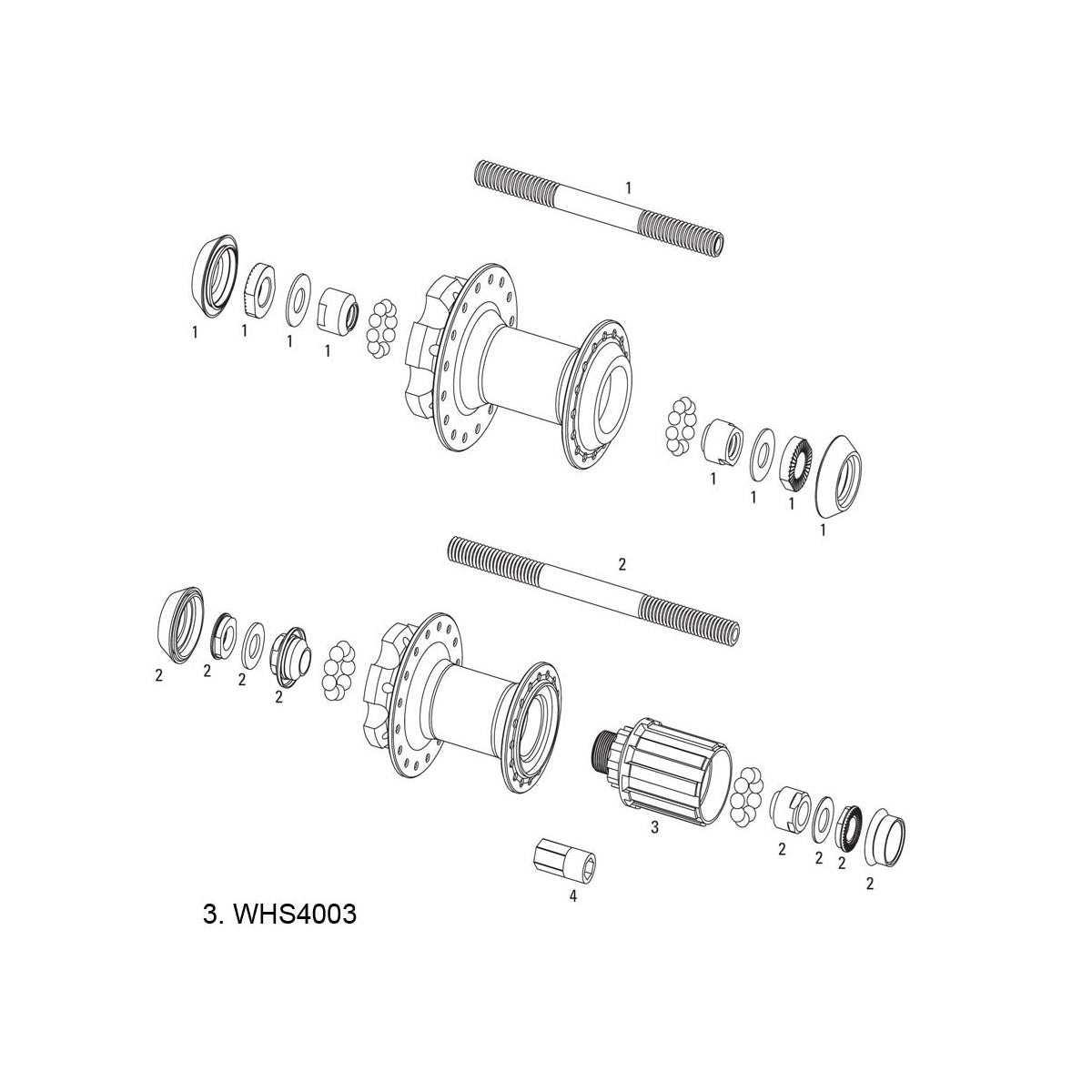 1

1 1 1 1

1 1 1 1

2

2 2 2 2

3

2 2 2 2

4

3. WHS4003