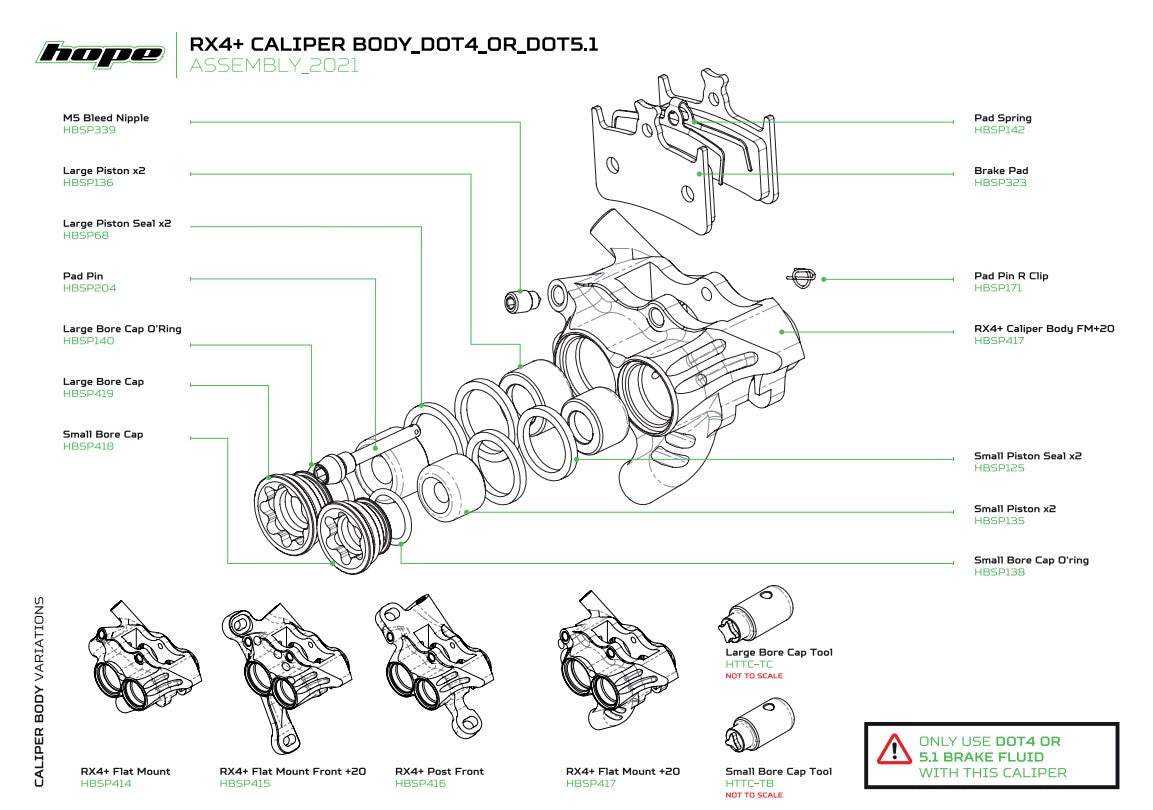 hope

RX4+ CALIPER BODY_DOT4_OR_DOT5.1
ASSEMBLY_2021

M5 Bleed Nipple
HBSP339

Large Piston x2
HBSP136

Large Piston Seal x2
HBSP68

Pad Pin
HBSP204

Large Bore Cap O'Ring
HBSP140

Large Bore Cap
HBSP419

Small Bore Cap
HBSP418

Pad Spring
HBSP142

Brake Pad
HBSP323

Pad Pin R Clip
HBSP171

RX4+ Caliper Body FM+20
HBSP417

Small Piston Seal x2
HBSP125

Small Piston x2
HBSP135

Small Bore Cap O'ring
HBSP138

CALIPER BODY VARIATIONS

RX4+ Flat Mount
HBSP414

RX4+ Flat Mount Front +20
HBSP415

RX4+ Post Front
HBSP416

RX4+ Flat Mount +20
HBSP417

Large Bore Cap Tool
HTTC-TC
NOT TO SCALE

Small Bore Cap Tool
HTTC-TB
NOT TO SCALE

ONLY USE DOT4 OR 5.1 BRAKE FLUID WITH THIS CALIPER