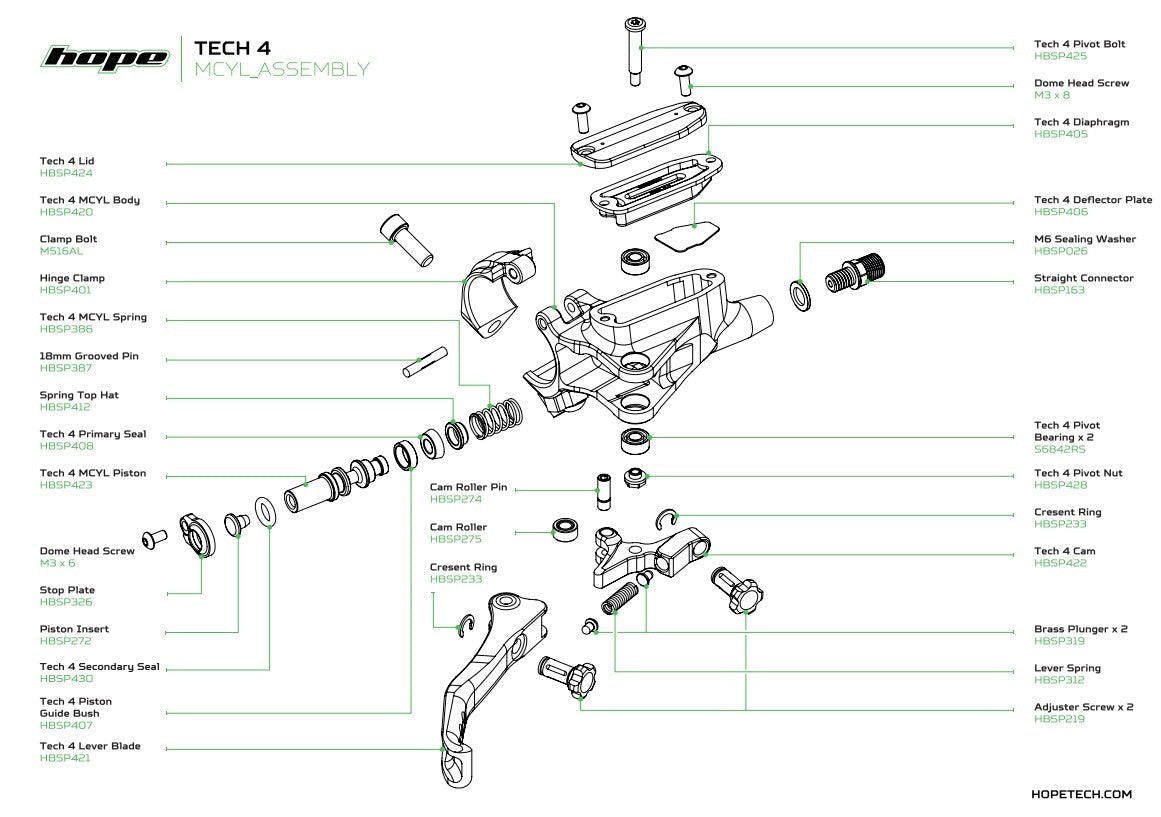 hope

TECH 4
MCYL_ASSEMBLY

Tech 4 Lid
HBSP424

Tech 4 MCYL Body
HBSP420

Clamp Bolt
M516AL

Hinge Clamp
HBSP401

Tech 4 MCYL Spring
HBSP386

18mm Grooved Pin
HBSP387

Spring Top Hat
HBSP412

Tech 4 Primary Seal
HBSP408

Tech 4 MCYL Piston
HBSP423

Dome Head Screw
M3 x 6

Stop Plate
HBSP326

Piston Insert
HBSP272

Tech 4 Secondary Seal
HBSP430

Tech 4 Piston Guide Bush
HBSP407

Tech 4 Lever Blade
HBSP421

Cam Roller Pin
HBSP274

Cam Roller
HBSP275

Cresent Ring
HBSP233

Tech 4 Pivot Bolt
HBSP425

Dome Head Screw
M3 x 8

Tech 4 Diaphragm
HBSP405

Tech 4 Deflector Plate
HBSP406

M6 Sealing Washer
HBSP026

Straight Connector
HBSP163

Tech 4 Pivot Bearing x 2
S6842RS

Tech 4 Pivot Nut
HBSP428

Cresent Ring
HBSP233

Tech 4 Cam
HBSP422

Brass Plunger x 2
HBSP319

Lever Spring
HBSP312

Adjuster Screw x 2
HBSP219

HOPETECH.COM